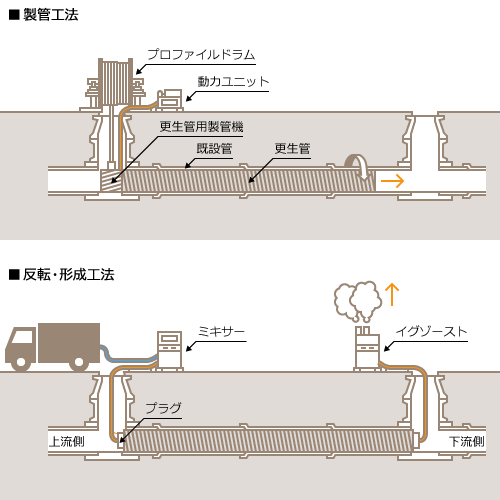 ■ 製管工法

プロファイルドラム

動力ユニット

更生管用製管機

既設管

更生管

■ 反転・形成工法

ミキサー

イグゾースト

プラグ

上流側

下流側